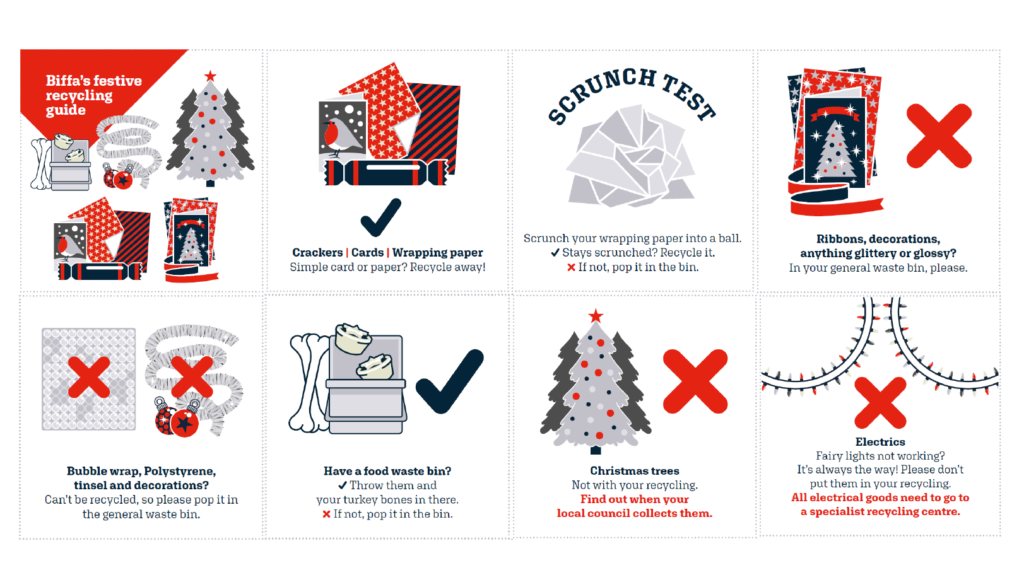 Biffa's festive recycling guide

Crackers | Cards | Wrapping paper
Simple card or paper? Recycle away!

SCRUNCH TEST

Scrunch your wrapping paper into a ball.
✓ Stays scrunched? Recycle it.
✗ If not, pop it in the bin.

Ribbons, decorations, anything glittery or glossy?
In your general waste bin, please.

Bubble wrap, Polystyrene, tinsel and decorations?
Can't be recycled, so please pop it in the general waste bin.

Have a food waste bin?
✓ Throw them and your turkey bones in there.
✗ If not, pop it in the bin.

Christmas trees
Not with your recycling.
Find out when your local council collects them.

Electrics
Fairy lights not working? It's always the way! Please don't put them in your recycling.
All electrical goods need to go to a specialist recycling centre.