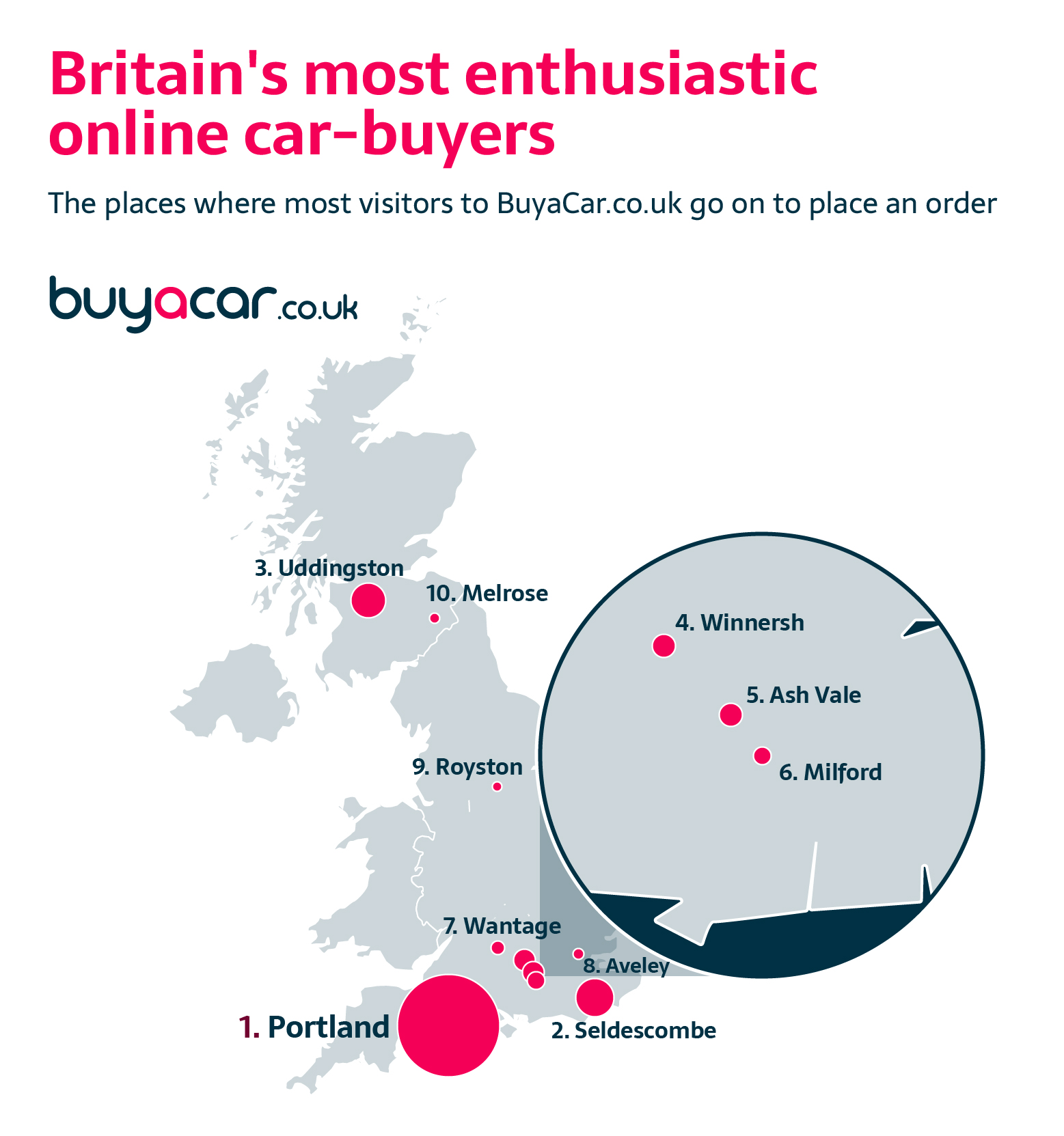 Britain's most enthusiastic online car-buyers

The places where most visitors to BuyaCar.co.uk go on to place an order

buyacar.co.uk

3. Uddingston

10. Melrose

4. Winnersh

5. Ash Vale

6. Milford

9. Royston

7. Wantage

8. Aveley

1. Portland

2. Seldescombe