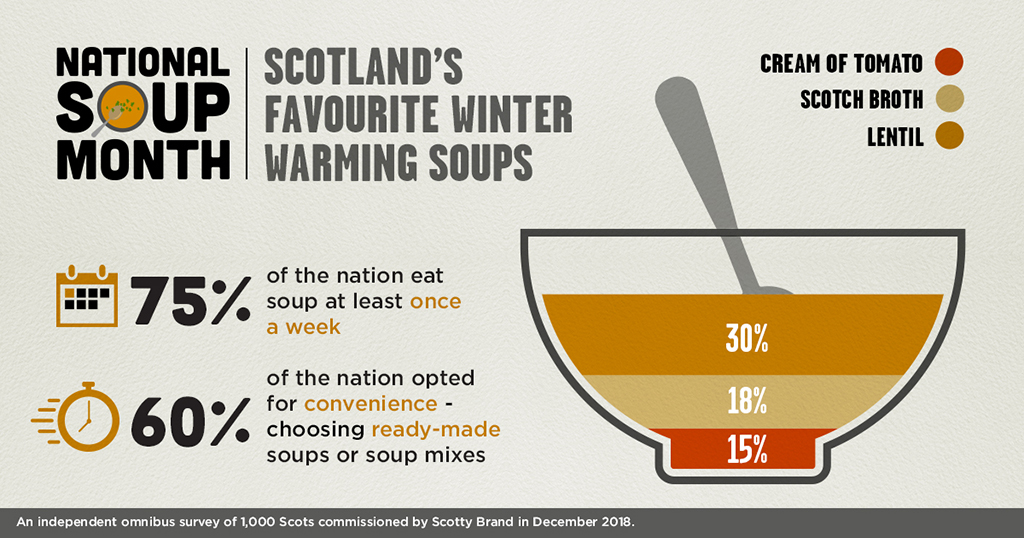 NATIONAL SOUP MONTH

SCOTLAND'S FAVOURITE WINTER WARMING SOUPS

CREAM OF TOMATO
SCOTCH BROTH
LENTIL

75% of the nation eat soup at least once a week

60% of the nation opted for convenience - choosing ready-made soups or soup mixes

30%
18%
15%

An independent omnibus survey of 1,000 Scots commissioned by Scotty Brand in December 2018.